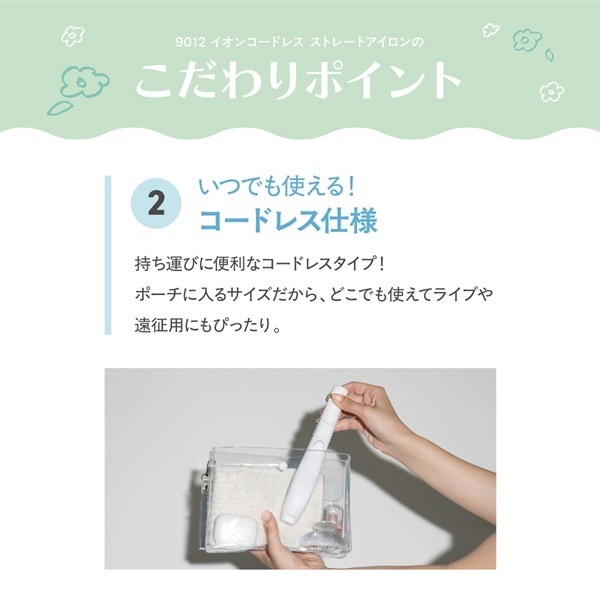 9012 イオンコードレス ストレートアイロンの

こだわりポイント

2

いつでも使える！

コードレス仕様

持ち運びに便利なコードレスタイプ！

ポーチに入るサイズだから、どこでも使えてライブや遠征用にもぴったり。