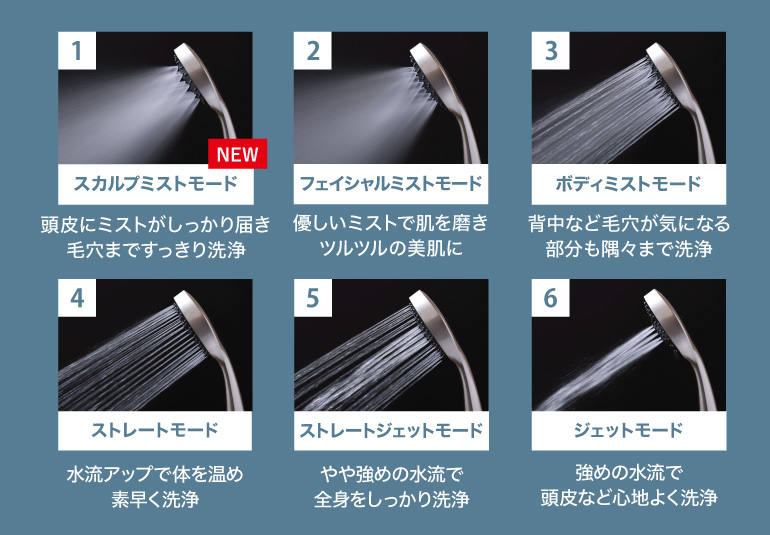 1
NEW
スカルプミストモード
頭皮にミストがしっかり届き
毛穴まですっきり洗浄

2
フェイシャルミストモード
優しいミストで肌を磨き
ツルツルの美肌に

3
ボディミストモード
背中など毛穴が気になる
部分も隅々まで洗浄

4
ストレートモード
水流アップで体を温め
素早く洗浄

5
ストレートジェットモード
やや強めの水流で
全身をしっかり洗浄

6
ジェットモード
強めの水流で
頭皮など心地よく洗浄